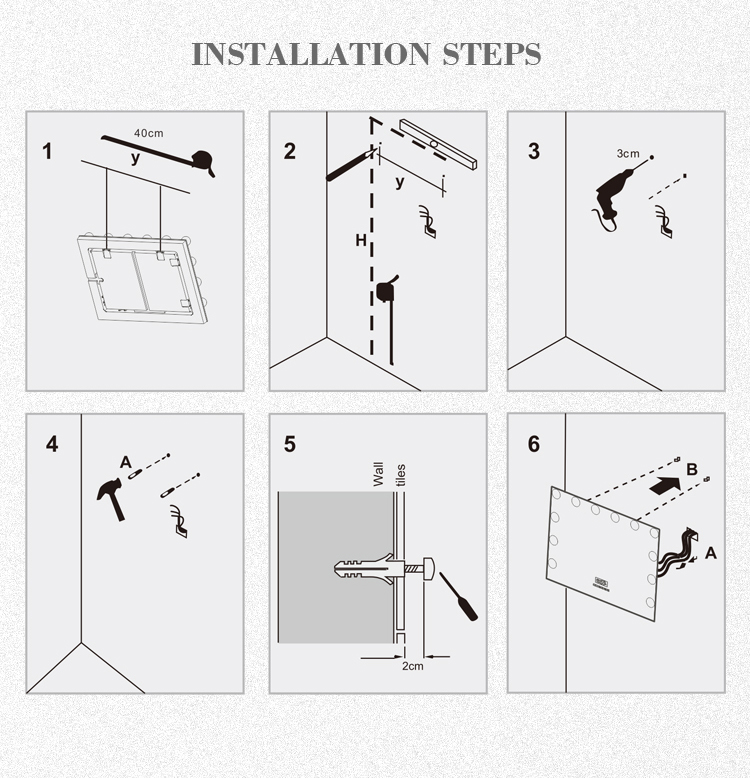 INSTALLATION STEPS

1
40cm
y

2
y
H

3
3cm

4
A

5
Wall
tiles
2cm

6
B
A